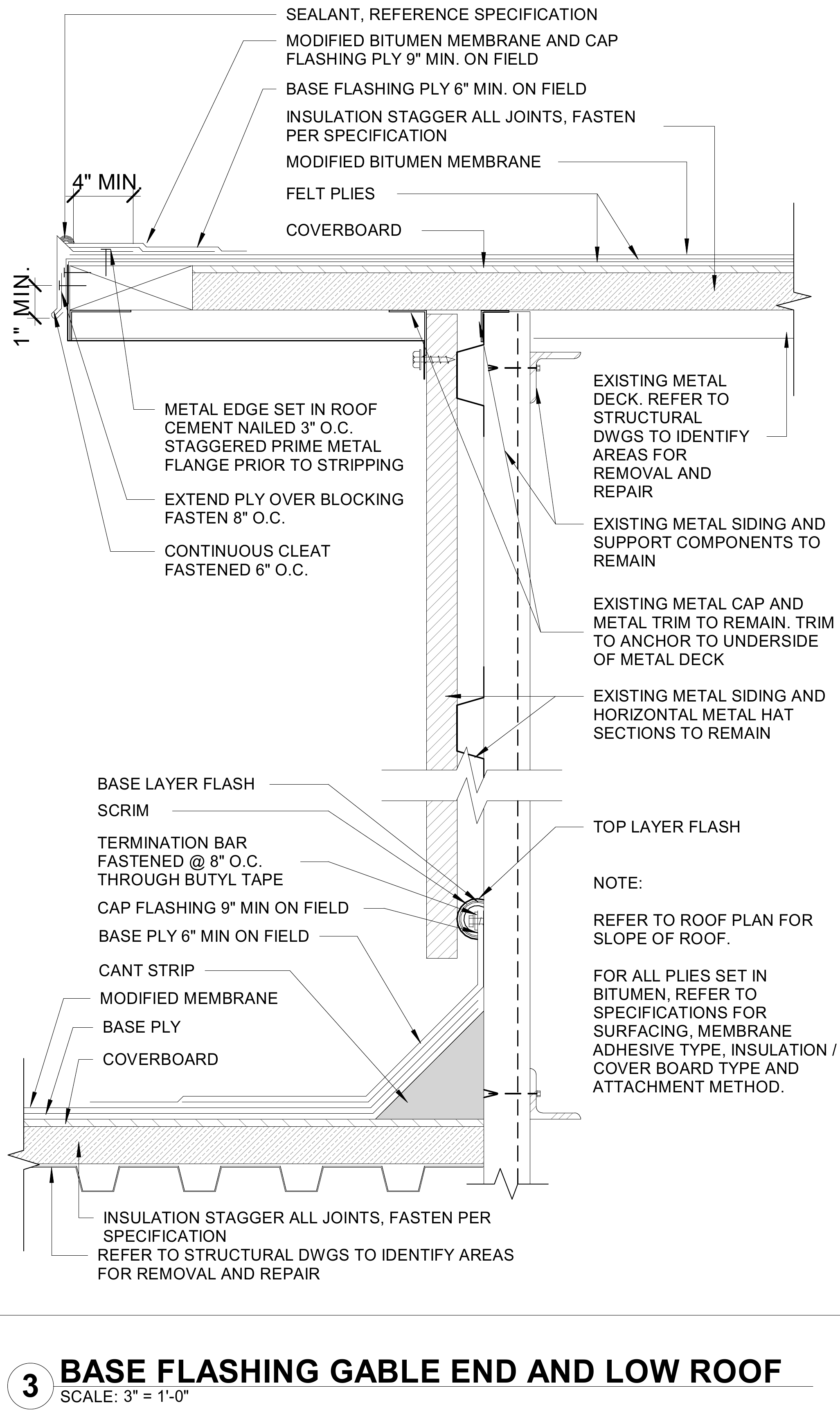 SEALANT, REFERENCE SPECIFICATION

MODIFIED BITUMEN MEMBRANE AND CAP FLASHING PLY 9" MIN. ON FIELD

BASE FLASHING PLY 6" MIN. ON FIELD

INSULATION STAGGER ALL JOINTS, FASTEN PER SPECIFICATION

MODIFIED BITUMEN MEMBRANE

FELT PLIES

COVERBOARD

4" MIN.

1" MIN.

METAL EDGE SET IN ROOF CEMENT NAILED 3" O.C. STAGGERED PRIME METAL FLANGE PRIOR TO STRIPPING

EXTEND PLY OVER BLOCKING FASTEN 8" O.C.

CONTINUOUS CLEAT FASTENED 6" O.C.

EXISTING METAL DECK. REFER TO STRUCTURAL DWGS TO IDENTIFY AREAS FOR REMOVAL AND REPAIR

EXISTING METAL SIDING AND SUPPORT COMPONENTS TO REMAIN

EXISTING METAL CAP AND METAL TRIM TO REMAIN. TRIM TO ANCHOR TO UNDERSIDE OF METAL DECK

EXISTING METAL SIDING AND HORIZONTAL METAL HAT SECTIONS TO REMAIN

BASE LAYER FLASH

SCRIM

TERMINATION BAR FASTENED @ 8" O.C. THROUGH BUTYL TAPE

CAP FLASHING 9" MIN ON FIELD

BASE PLY 6" MIN ON FIELD

CANT STRIP

MODIFIED MEMBRANE

BASE PLY

COVERBOARD

TOP LAYER FLASH

NOTE:

REFER TO ROOF PLAN FOR SLOPE OF ROOF.

FOR ALL PLIES SET IN BITUMEN, REFER TO SPECIFICATIONS FOR SURFACING, MEMBRANE ADHESIVE TYPE, INSULATION / COVER BOARD TYPE AND ATTACHMENT METHOD.

INSULATION STAGGER ALL JOINTS, FASTEN PER SPECIFICATION

REFER TO STRUCTURAL DWGS TO IDENTIFY AREAS FOR REMOVAL AND REPAIR

3 BASE FLASHING GABLE END AND LOW ROOF
SCALE: 3" = 1'-0"